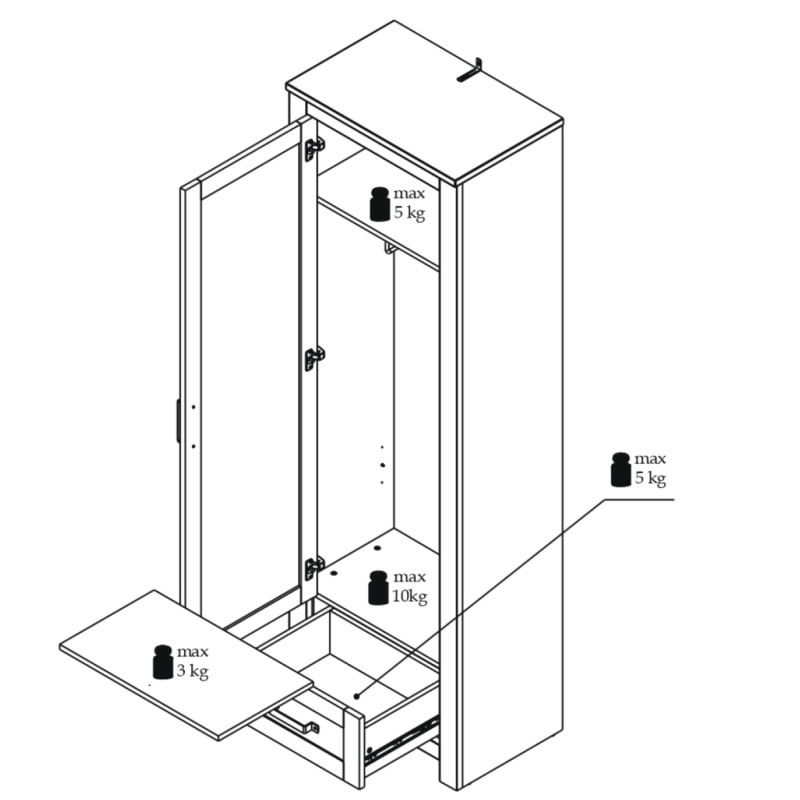 max
5 kg

max
5 kg

max
10kg

max
3 kg